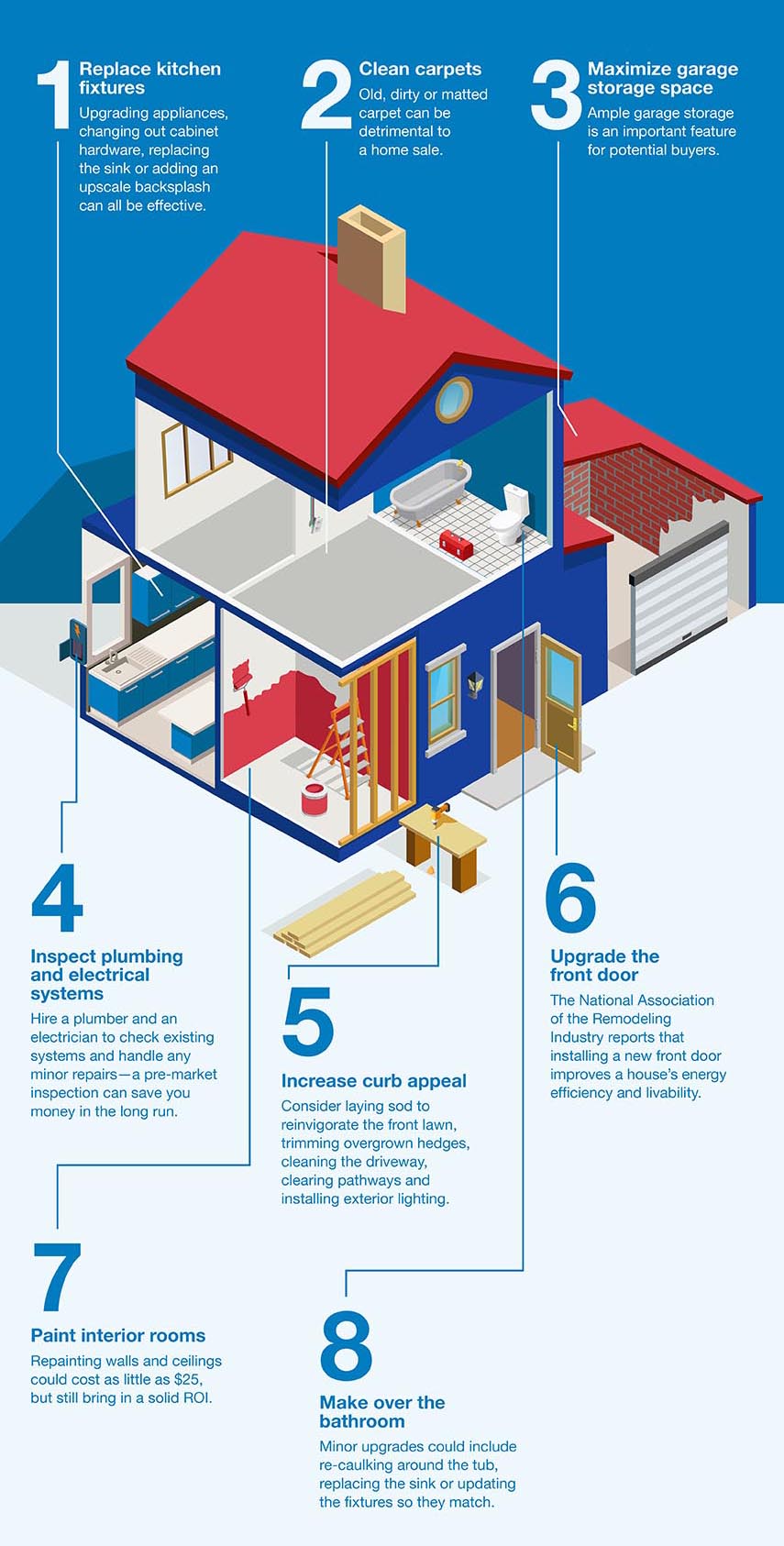 1
Replace kitchen fixtures
Upgrading appliances, changing out cabinet hardware, replacing the sink or adding an upscale backsplash can all be effective.

2
Clean carpets
Old, dirty or matted carpet can be detrimental to a home sale.

3
Maximize garage storage space
Ample garage storage is an important feature for potential buyers.

4
Inspect plumbing and electrical systems
Hire a plumber and an electrician to check existing systems and handle any minor repairs—a pre-market inspection can save you money in the long run.

5
Increase curb appeal
Consider laying sod to reinvigorate the front lawn, trimming overgrown hedges, cleaning the driveway, clearing pathways and installing exterior lighting.

6
Upgrade the front door
The National Association of the Remodeling Industry reports that installing a new front door improves a house's energy efficiency and livability.

7
Paint interior rooms
Repainting walls and ceilings could cost as little as $25, but still bring in a solid ROI.

8
Make over the bathroom
Minor upgrades could include re-caulking around the tub, replacing the sink or updating the fixtures so they match.