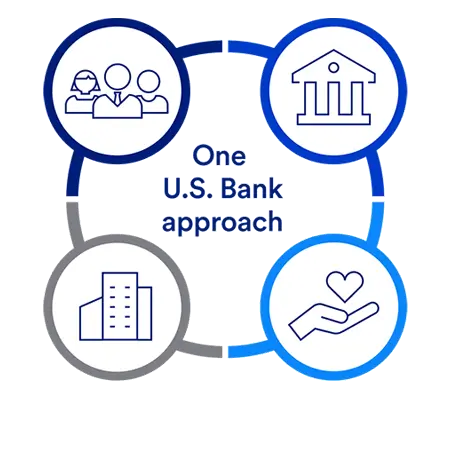 One
U.S. Bank
approach